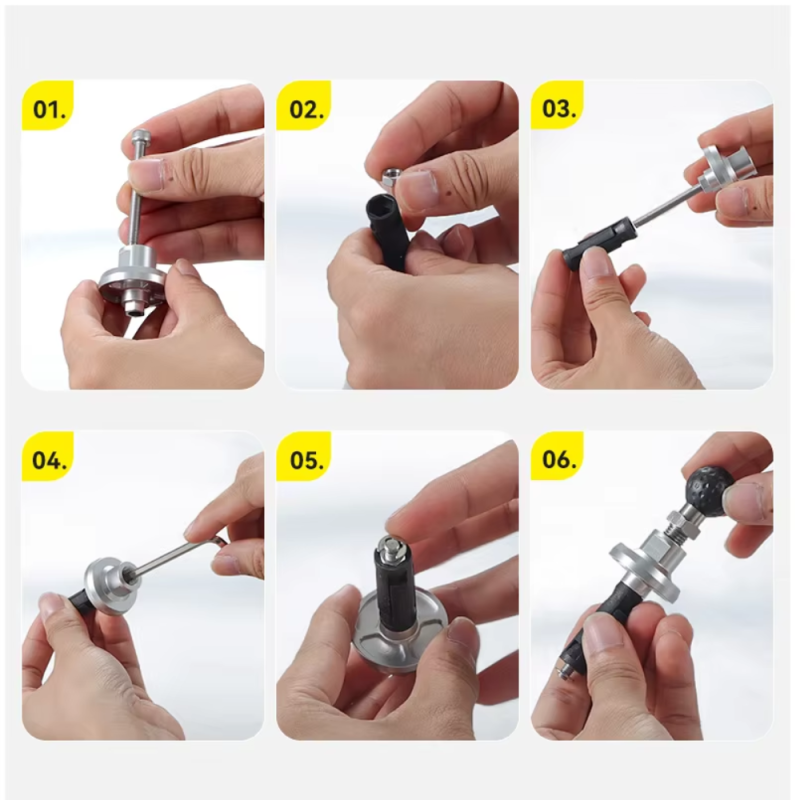 01.

02.

03.

04.

05.

06.